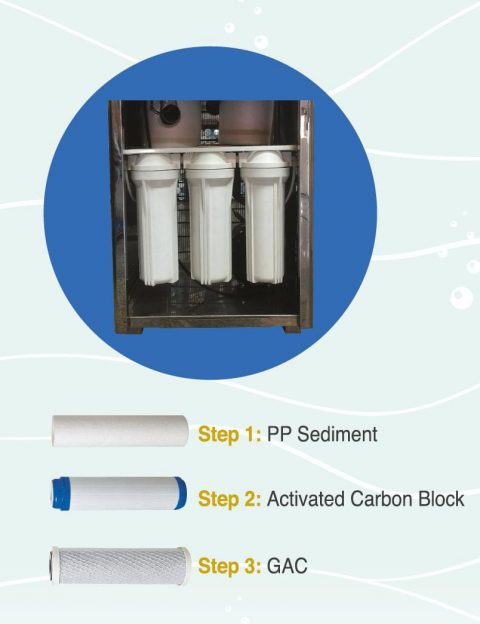 Step 1: PP Sediment

Step 2: Activated Carbon Block

Step 3: GAC